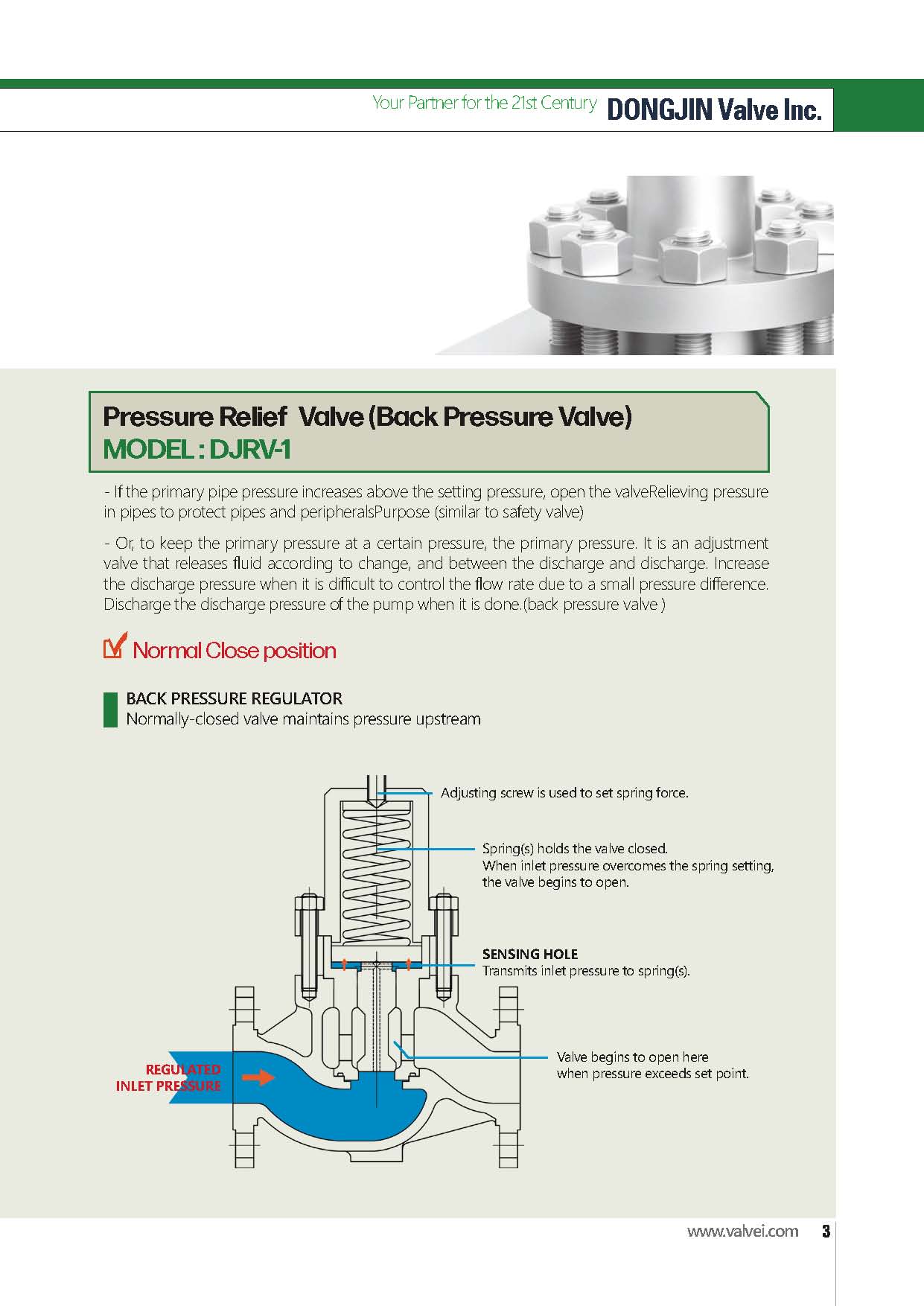 Your Partner for the 21st Century DONGJIN Valve Inc.

Pressure Relief Valve (Back Pressure Valve)
MODEL : DJRV-1

- If the primary pipe pressure increases above the setting pressure, open the valveRelieving pressure in pipes to protect pipes and peripheralsPurpose (similar to safety valve)

- Or, to keep the primary pressure at a certain pressure, the primary pressure. It is an adjustment valve that releases fluid according to change, and between the discharge and discharge. Increase the discharge pressure when it is difficult to control the flow rate due to a small pressure difference. Discharge the discharge pressure of the pump when it is done.(back pressure valve )

Normal Close position

BACK PRESSURE REGULATOR
Normally-closed valve maintains pressure upstream

Adjusting screw is used to set spring force.

Spring(s) holds the valve closed.
When inlet pressure overcomes the spring setting, the valve begins to open.

SENSING HOLE
Transmits inlet pressure to spring(s).

Valve begins to open here when pressure exceeds set point.

REGULATED INLET PRESSURE

www.valvei.com 3